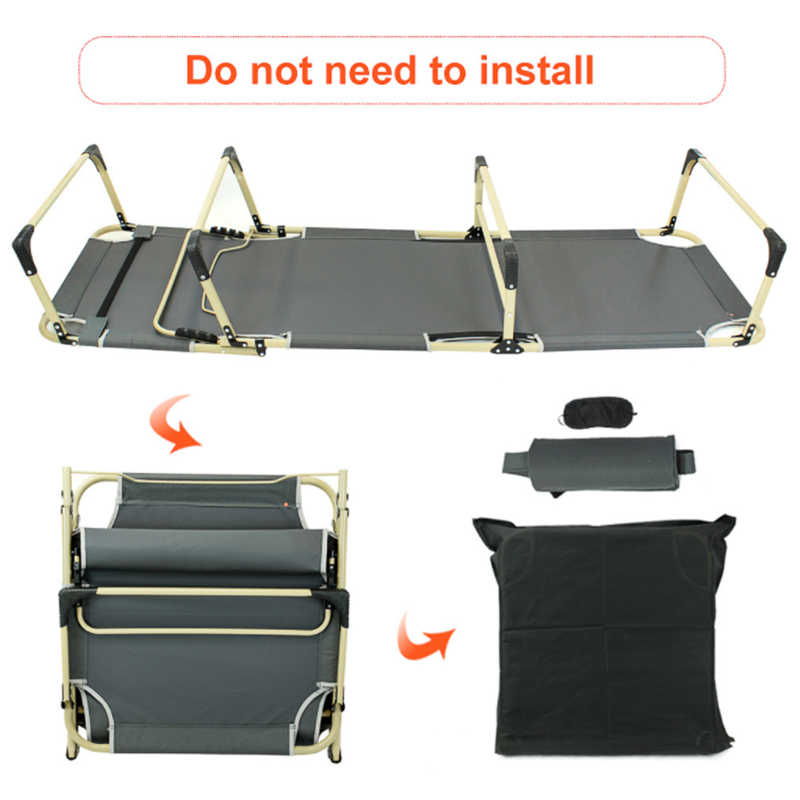 Do not need to install